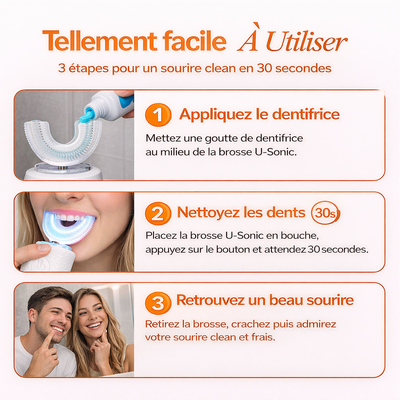 Tellement facile À Utiliser

3 étapes pour un sourire clean en 30 secondes

1 Appliquez le dentifrice

Mettez une goutte de dentifrice au milieu de la brosse U-Sonic.

2 Nettoyez les dents 30s

Placez la brosse U-Sonic en bouche, appuyez sur le bouton et attendez 30 secondes.

3 Retrouvez un beau sourire

Retirez la brosse, crachez puis admirez votre sourire clean et frais.